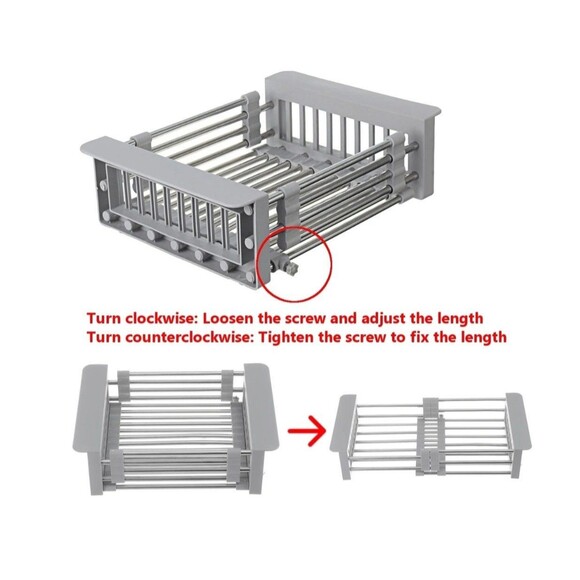 Turn clockwise: Loosen the screw and adjust the length
Turn counterclockwise: Tighten the screw to fix the length